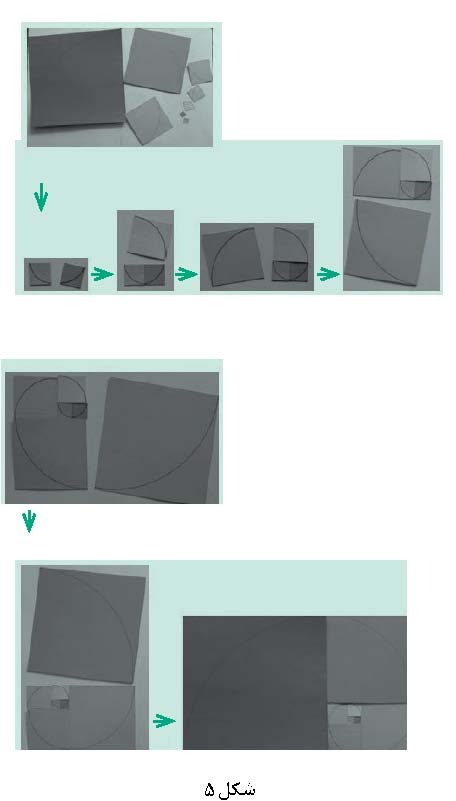 شکل ۵