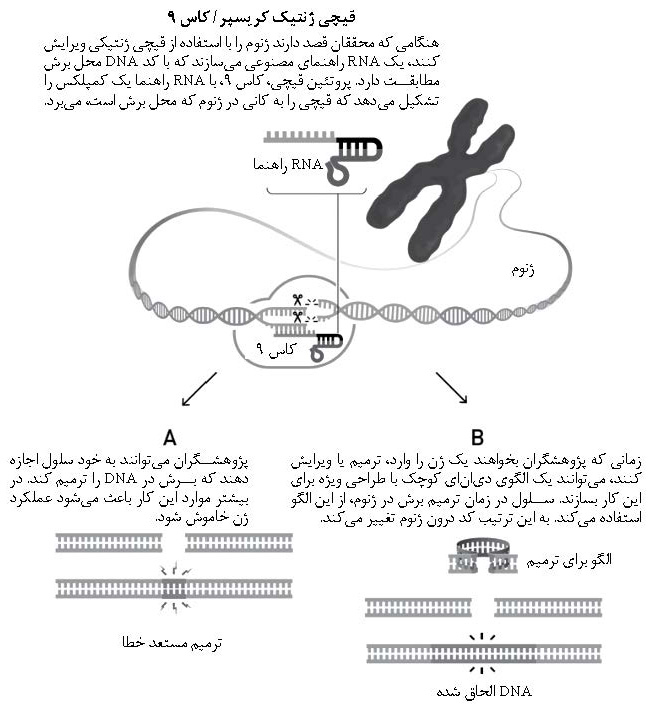 قیچی ژنتیک کریسپر / کاس ۹

هنگامی که محققان قصد دارند ژنوم را با استفاده از قیچی ژنتیکی ویرایش کنند، یک RNA راهنمای مصنوعی می‌سازند که با کد DNA محل برش مطابقت دارد. پروتئین قیچی، کاس ۹، با RNA راهنما یک کمپلکس را تشکیل می‌دهد که قیچی را به کانی در ژنوم که محل برش است، می‌برد.

RNA راهنما

ژنوم

کاس ۹

A

پژوهشگران می‌توانند به خود سلول اجازه دهند که برش در DNA را ترمیم کند. در بیشتر موارد این کار باعث می‌شود عملکرد ژن خاموش شود.

ترمیم مستعد خطا

B

زمانی که پژوهشگران بخواهند یک ژن را وارد، ترمیم یا ویرایش کنند، می‌توانند یک الگوی دی‌ان‌ای کوچک با طراحی ویژه برای این کار بسازند. سلول در زمان ترمیم برش در ژنوم، از این الگو استفاده می‌کند. به این ترتیب کد درون ژنوم تغییر می‌کند.

الگو برای ترمیم

DNA الحاق شده